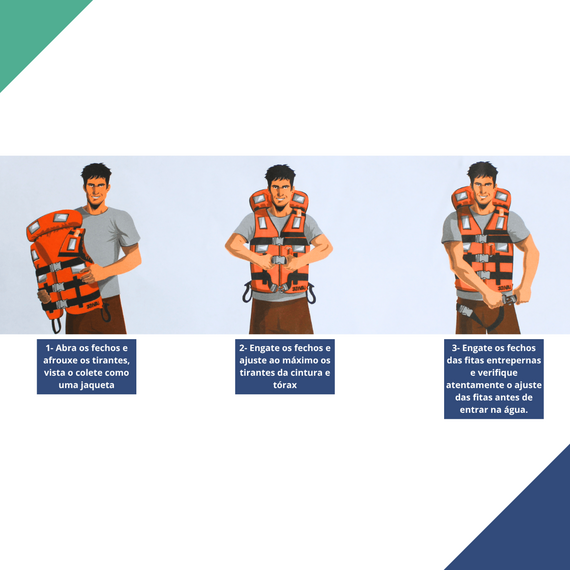 1- Abra os fechos e afrouxe os tirantes, vista o colete como uma jaqueta

2- Engate os fechos e ajuste ao máximo os tirantes da cintura e tórax

3- Engate os fechos das fitas entrepernas e verifique atentamente o ajuste das fitas antes de entrar na água.