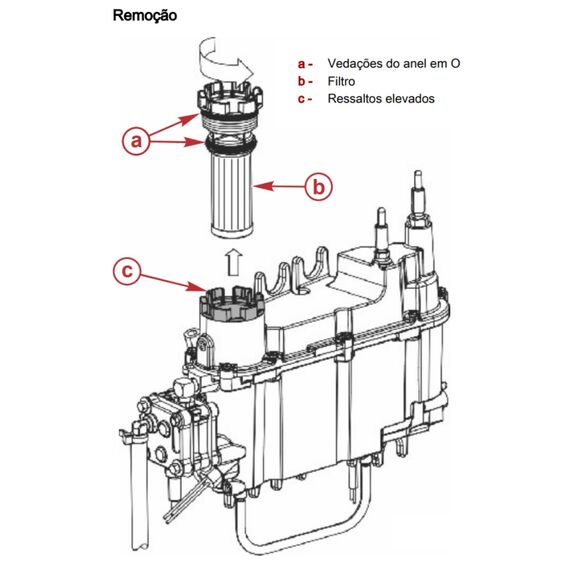 Remoção

a - Vedações do anel em O
b - Filtro
c - Ressaltos elevados

a

b

c