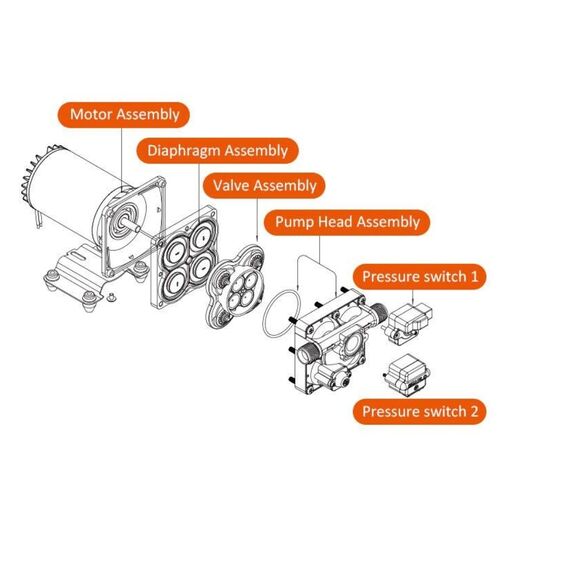 Motor Assembly
Diaphragm Assembly
Valve Assembly
Pump Head Assembly
Pressure switch 1
Pressure switch 2