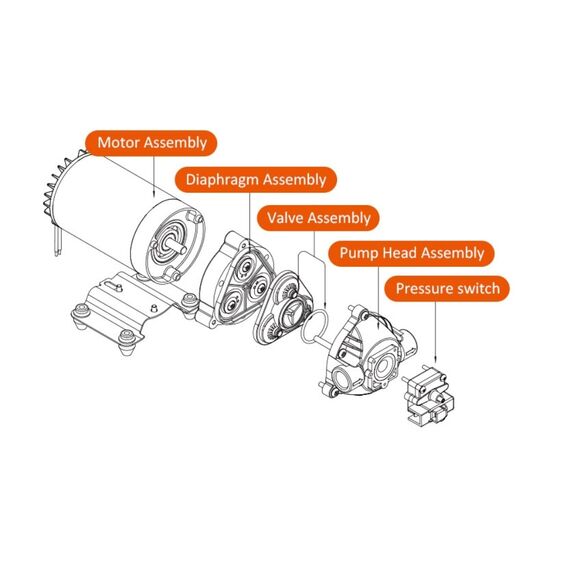 Motor Assembly
Diaphragm Assembly
Valve Assembly
Pump Head Assembly
Pressure switch