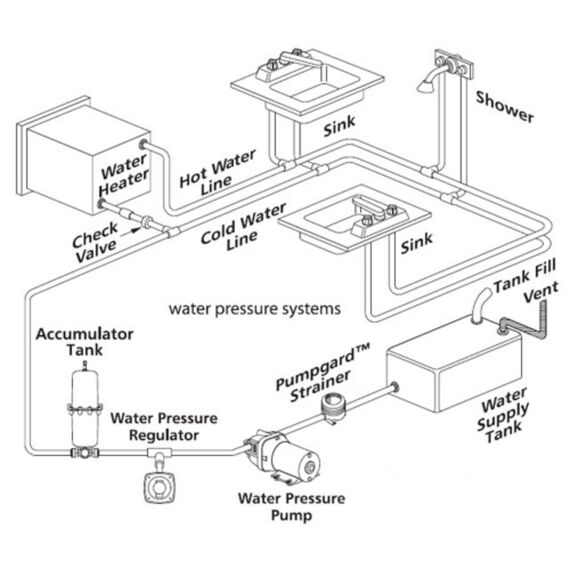 Shower

Sink

Water Heater

Hot Water Line

Check Valve

Cold Water Line

Sink

Tank Fill

Vent

water pressure systems

Accumulator Tank

Pumpgard™ Strainer

Water Supply Tank

Water Pressure Regulator

Water Pressure Pump