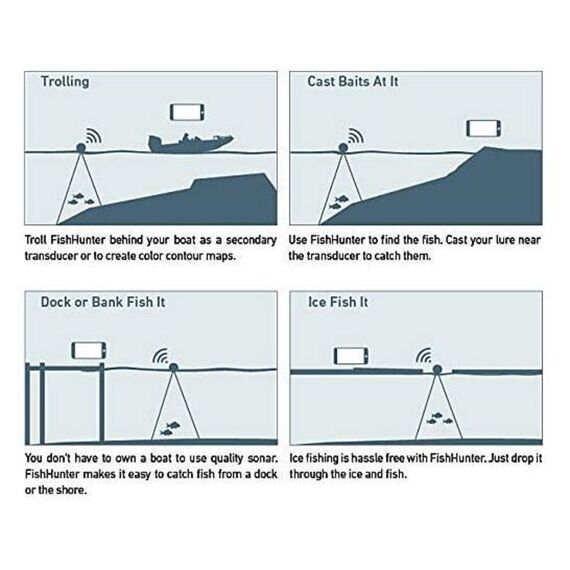 Trolling

Troll FishHunter behind your boat as a secondary transducer or to create color contour maps.

Cast Baits At It

Use FishHunter to find the fish. Cast your lure near the transducer to catch them.

Dock or Bank Fish It

You don't have to own a boat to use quality sonar. FishHunter makes it easy to catch fish from a dock or the shore.

Ice Fish It

Ice fishing is hassle free with FishHunter. Just drop it through the ice and fish.